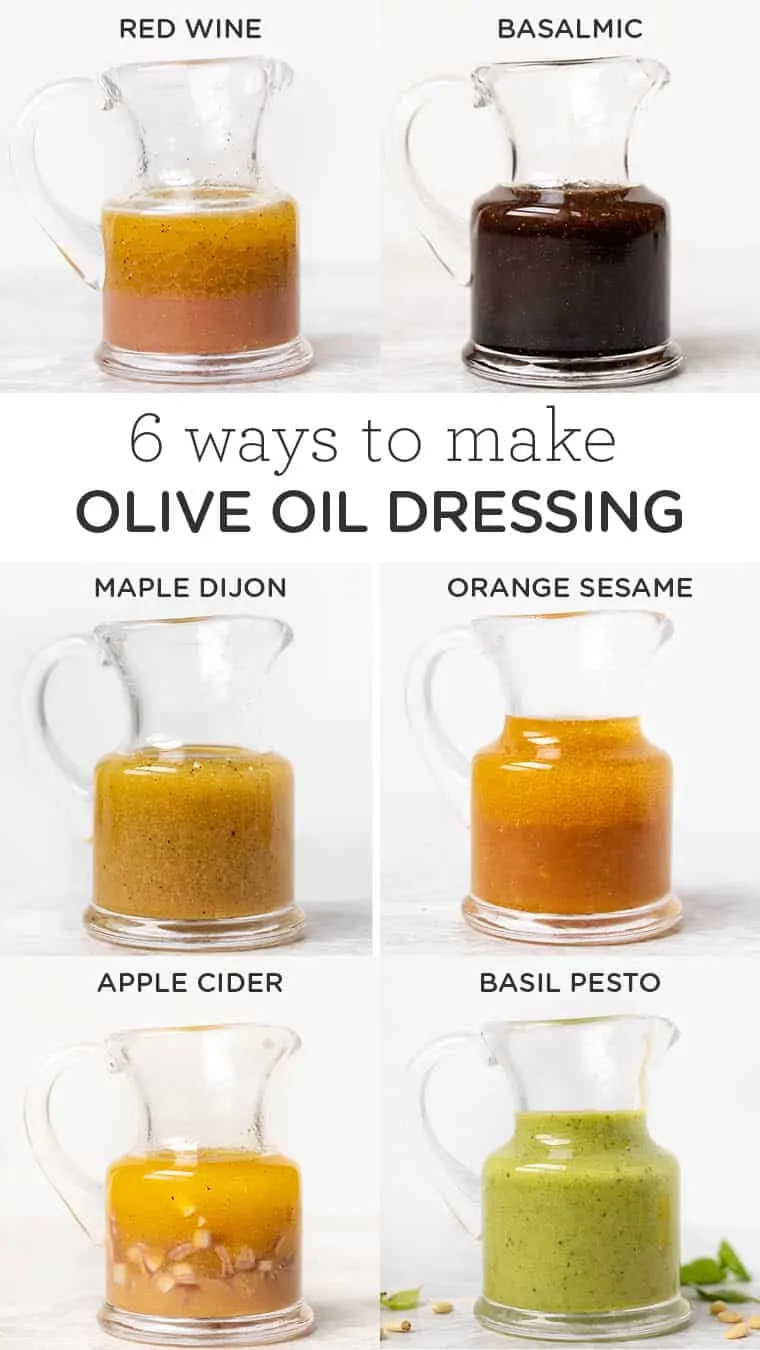 RED WINE

BASALMIC

6 ways to make
OLIVE OIL DRESSING

MAPLE DIJON

ORANGE SESAME

APPLE CIDER

BASIL PESTO